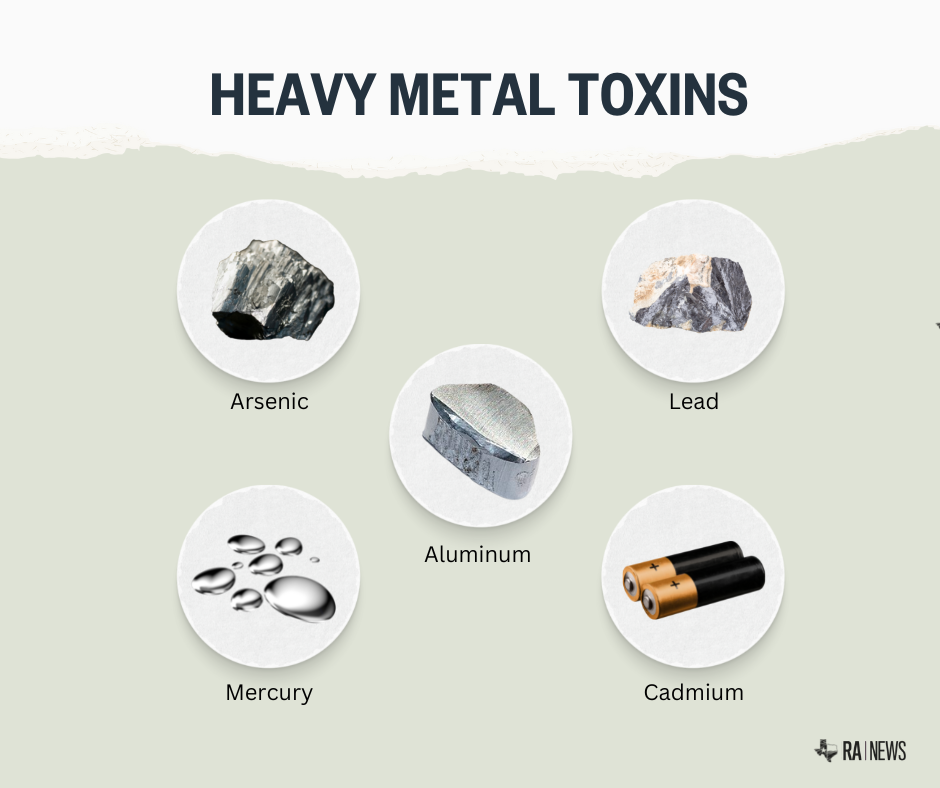 HEAVY METAL TOXINS

Arsenic

Lead

Aluminum

Mercury

Cadmium

RA | NEWS